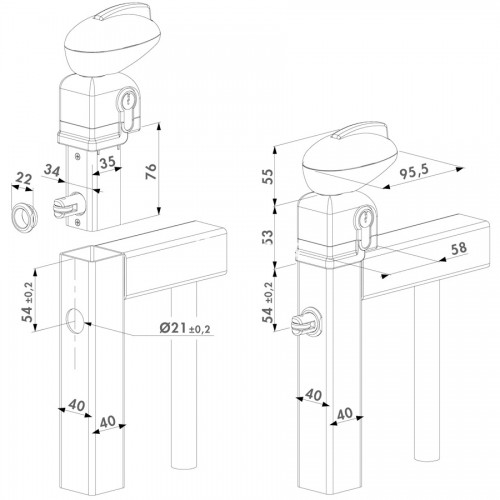 22
34
35
76
54 ±0,2
Ø21 ±0,2
40
40
55
95,5
53
58
54 ±0,2
40
40